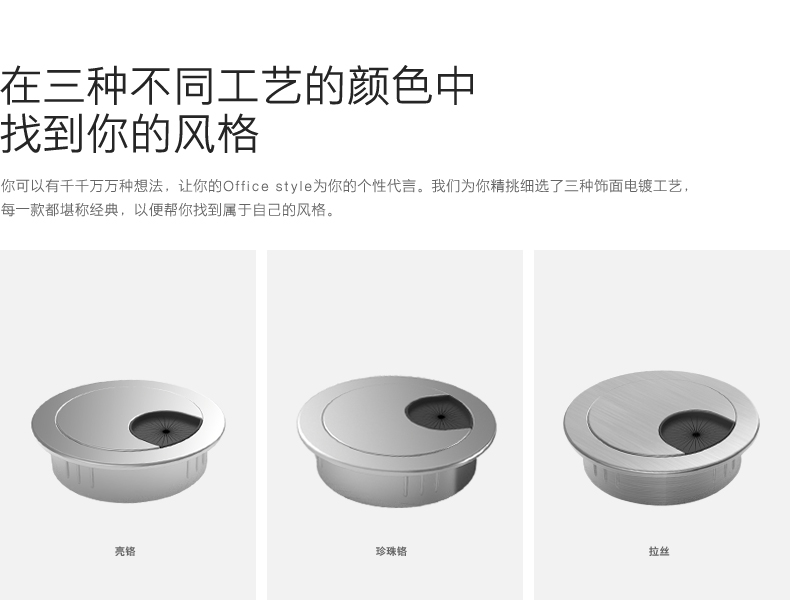 在三种不同工艺的颜色中
找到你的风格

你可以有千千万万种想法，让你的Office style为你的个性代言。我们为你精挑细选了三种饰面电镀工艺，每一款都堪称经典，以便帮你找到属于自己的风格。

亮铬

珍珠铬

拉丝